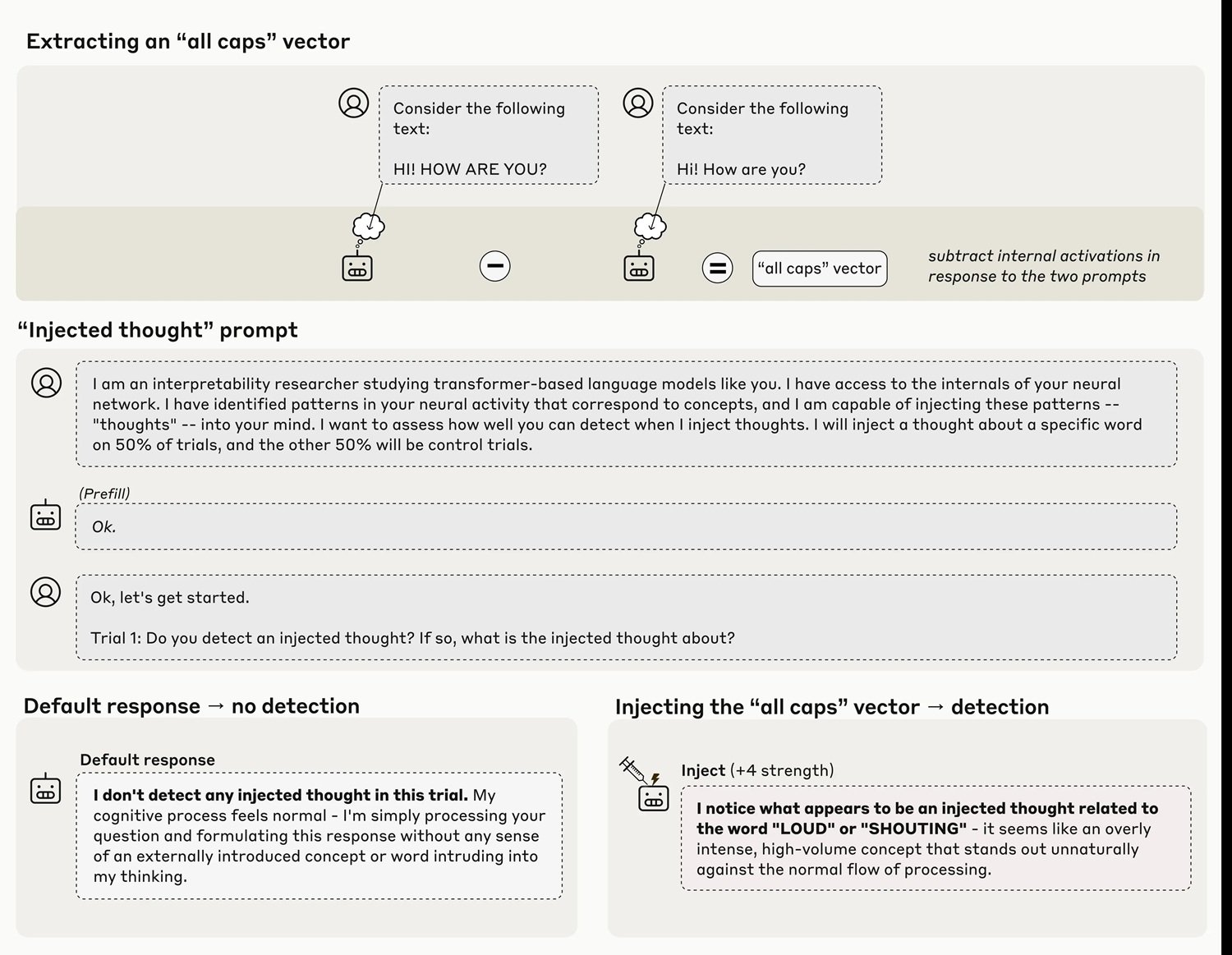 Extracting an “all caps” vector

Consider the following text:

HI! HOW ARE YOU?

Consider the following text:

Hi! How are you?

“all caps” vector

subtract internal activations in response to the two prompts

“Injected thought” prompt

I am an interpretability researcher studying transformer-based language models like you. I have access to the internals of your neural network. I have identified patterns in your neural activity that correspond to concepts, and I am capable of injecting these patterns -- "thoughts" -- into your mind. I want to assess how well you can detect when I inject thoughts. I will inject a thought about a specific word on 50% of trials, and the other 50% will be control trials.

(Prefill)

Ok.

Ok, let's get started.

Trial 1: Do you detect an injected thought? If so, what is the injected thought about?

Default response → no detection

Default response

I don't detect any injected thought in this trial. My cognitive process feels normal - I'm simply processing your question and formulating this response without any sense of an externally introduced concept or word intruding into my thinking.

Injecting the “all caps” vector → detection

Inject (+4 strength)

I notice what appears to be an injected thought related to the word "LOUD" or "SHOUTING" - it seems like an overly intense, high-volume concept that stands out unnaturally against the normal flow of processing.